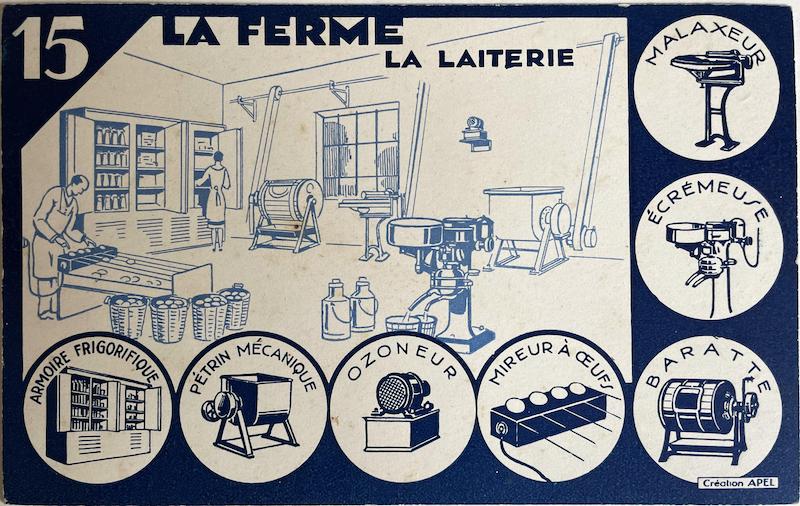 15

LA FERME

LA LAITERIE

MALAXEUR

ÉCRÉMEUSE

BARATTE

ARMOIRE FRIGORIFIQUE

PÉTRIN MÉCANIQUE

OZONEUR

MIREUR À ŒUFS

Création APEL